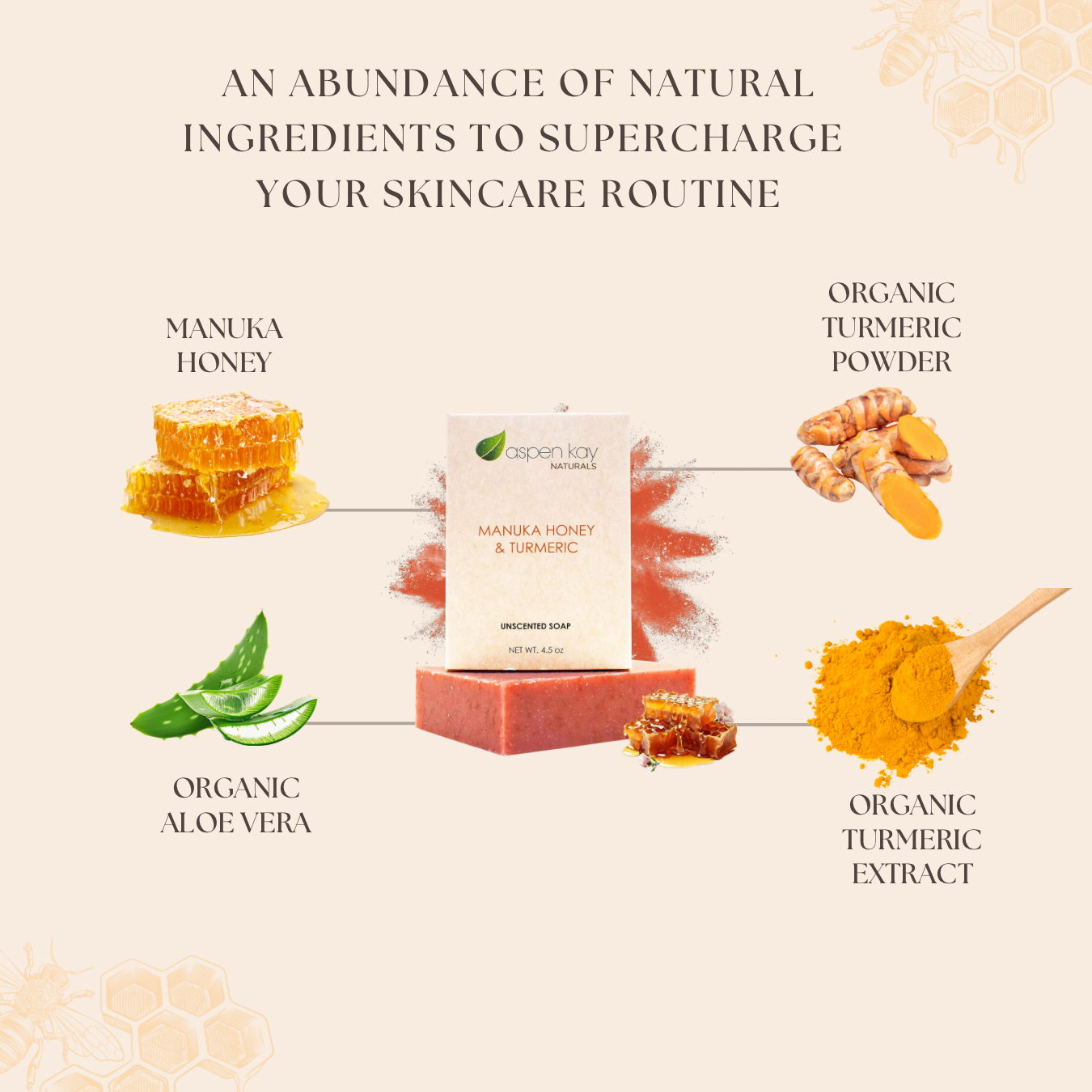 AN ABUNDANCE OF NATURAL INGREDIENTS TO SUPERCHARGE YOUR SKINCARE ROUTINE

MANUKA HONEY

ORGANIC TURMERIC POWDER

aspen kay NATURALS

MANUKA HONEY & TURMERIC

UNSCENTED SOAP

NET WT. 4.5 oz

ORGANIC ALOE VERA

ORGANIC TURMERIC EXTRACT